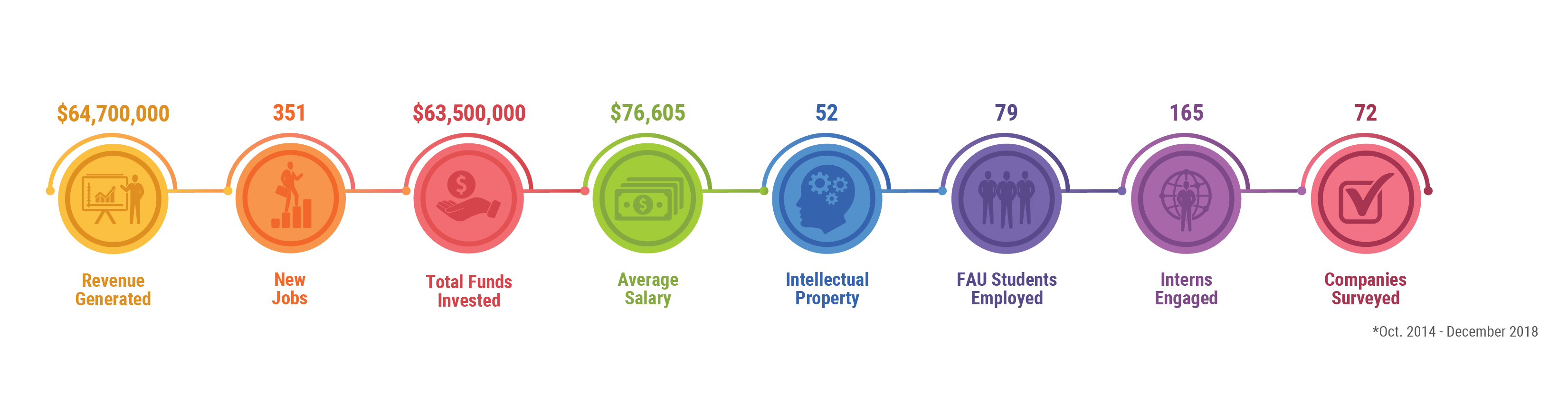 $64,700,000
Revenue Generated

351
New Jobs

$63,500,000
Total Funds Invested

$76,605
Average Salary

52
Intellectual Property

79
FAU Students Employed

165
Interns Engaged

72
Companies Surveyed

*Oct. 2014 - December 2018