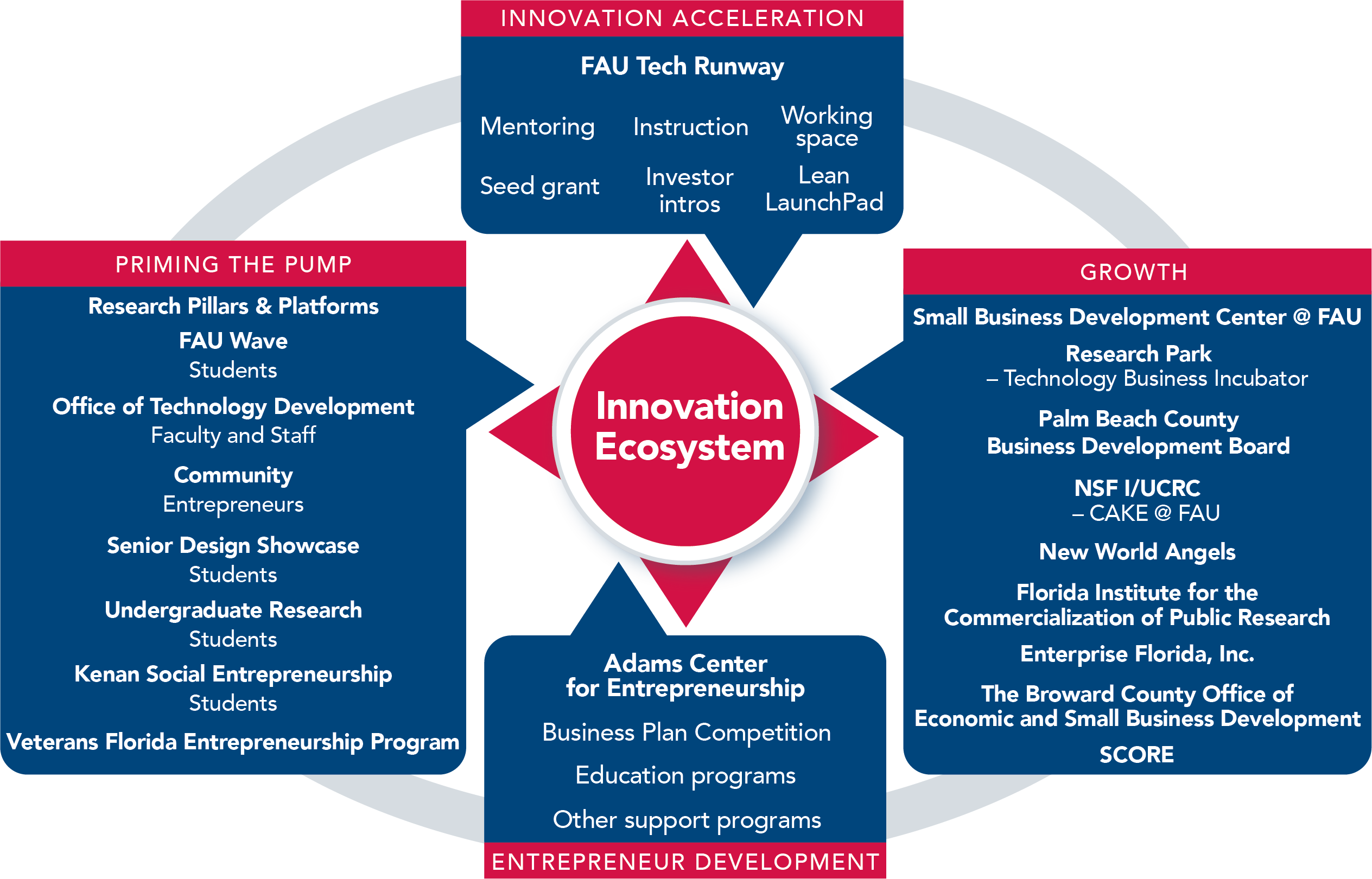 INNOVATION ACCELERATION

FAU Tech Runway

Mentoring

Instruction

Working space

Seed grant

Investor intros

Lean LaunchPad

PRIMING THE PUMP

Research Pillars & Platforms

FAU Wave
Students

Office of Technology Development
Faculty and Staff

Community
Entrepreneurs

Senior Design Showcase
Students

Undergraduate Research
Students

Kenan Social Entrepreneurship
Students

Veterans Florida Entrepreneurship Program

Innovation Ecosystem

GROWTH

Small Business Development Center @ FAU

Research Park
– Technology Business Incubator

Palm Beach County
Business Development Board

NSF I/UCRC
– CAKE @ FAU

New World Angels

Florida Institute for the Commercialization of Public Research

Enterprise Florida, Inc.

The Broward County Office of Economic and Small Business Development

SCORE

Adams Center for Entrepreneurship

Business Plan Competition

Education programs

Other support programs

ENTREPRENEUR DEVELOPMENT