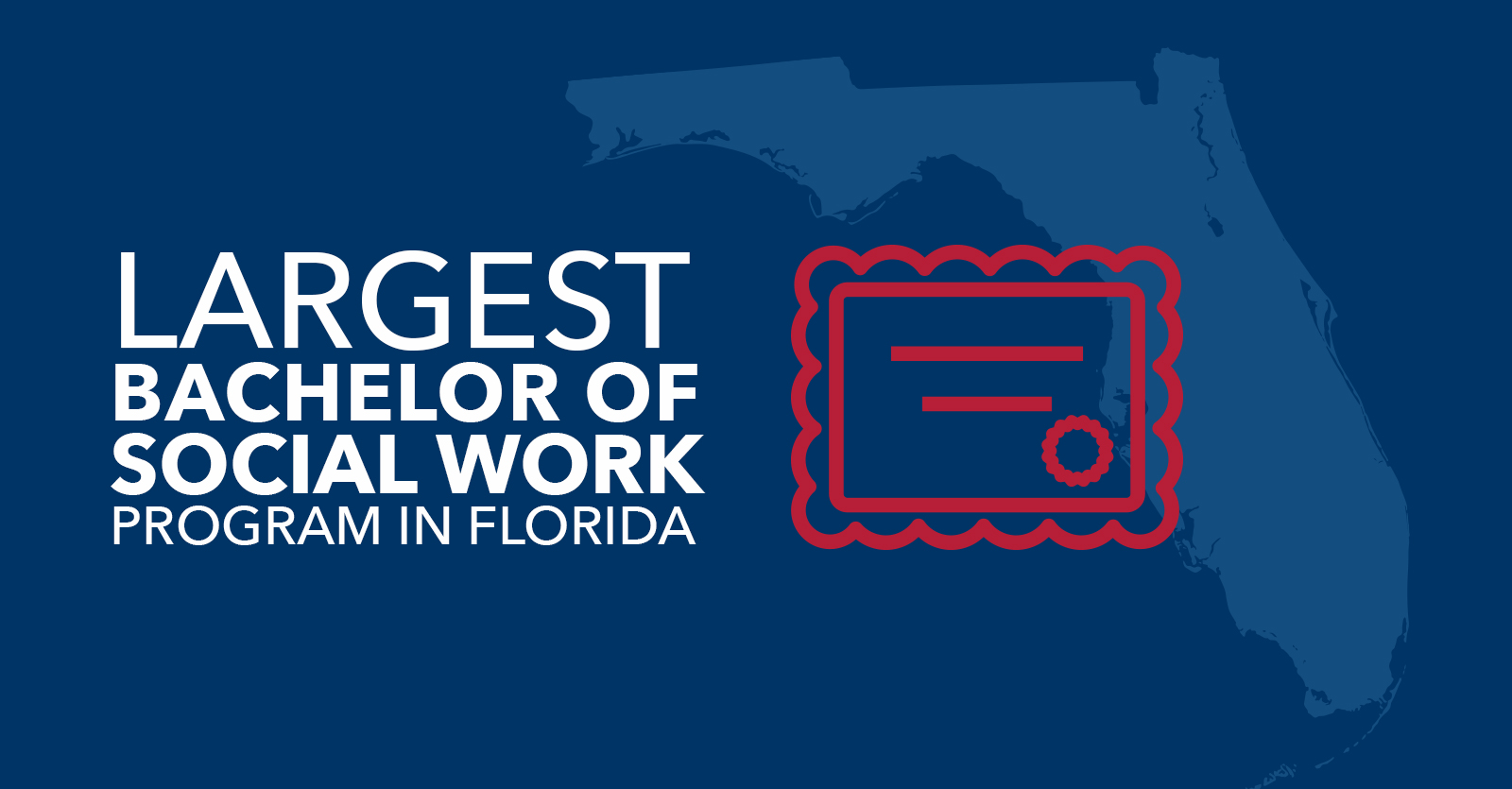 LARGEST
BACHELOR OF
SOCIAL WORK
PROGRAM IN FLORIDA