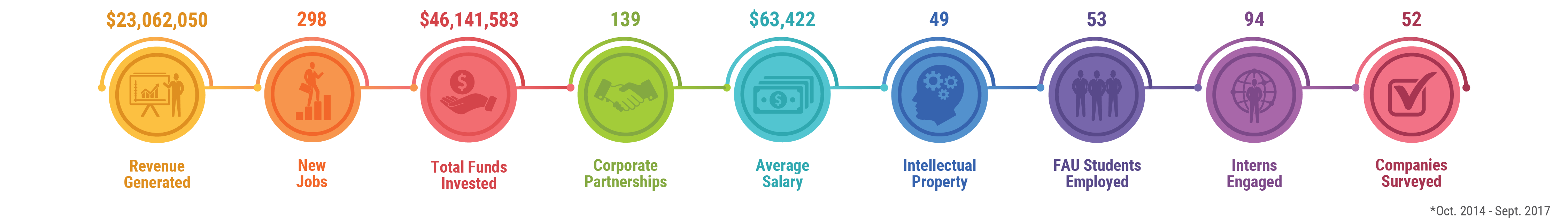 $23,062,050
Revenue Generated

298
New Jobs

$46,141,583
Total Funds Invested

139
Corporate Partnerships

$63,422
Average Salary

49
Intellectual Property

53
FAU Students Employed

94
Interns Engaged

52
Companies Surveyed

*Oct. 2014 - Sept. 2017