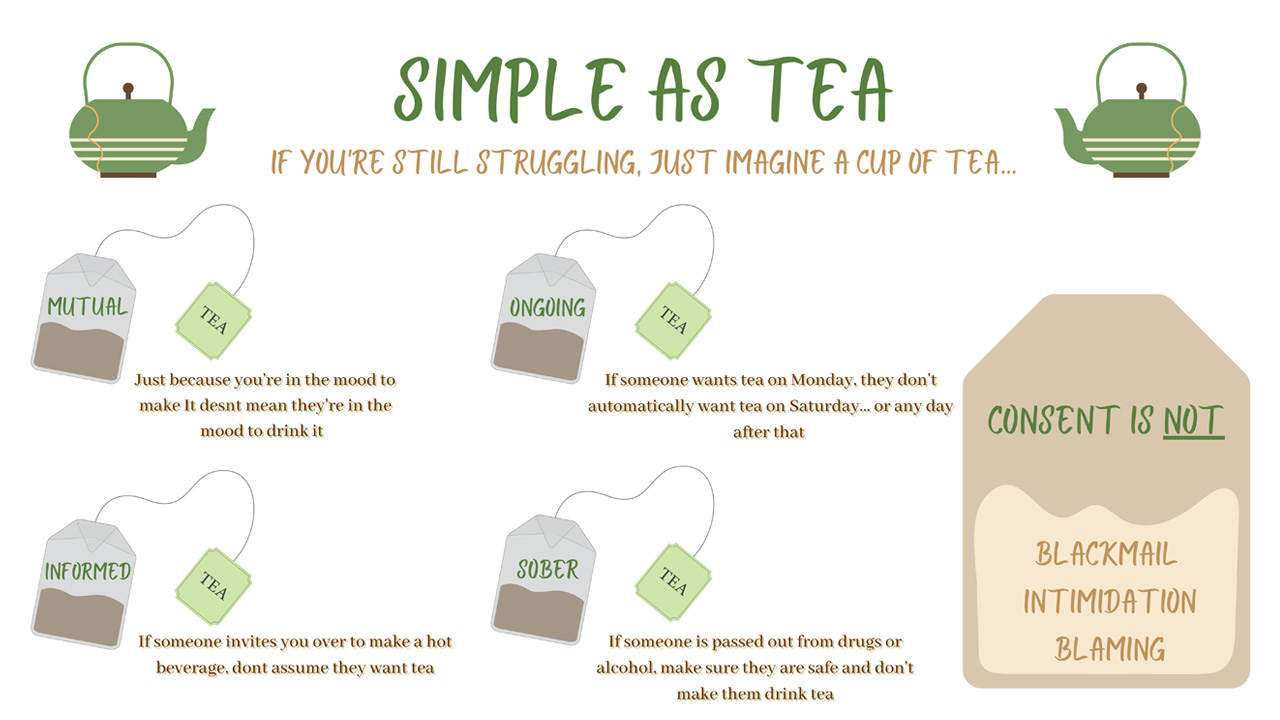 SIMPLE AS TEA

IF YOU'RE STILL STRUGGLING, JUST IMAGINE A CUP OF TEA...

MUTUAL

TEA

Just because you're in the mood to make It desnt mean they're in the mood to drink it

ONGOING

TEA

If someone wants tea on Monday, they don't automatically want tea on Saturday... or any day after that

INFORMED

TEA

If someone invites you over to make a hot beverage, dont assume they want tea

SOBER

TEA

If someone is passed out from drugs or alcohol, make sure they are safe and don't make them drink tea

CONSENT IS NOT

BLACKMAIL
INTIMIDATION
BLAMING