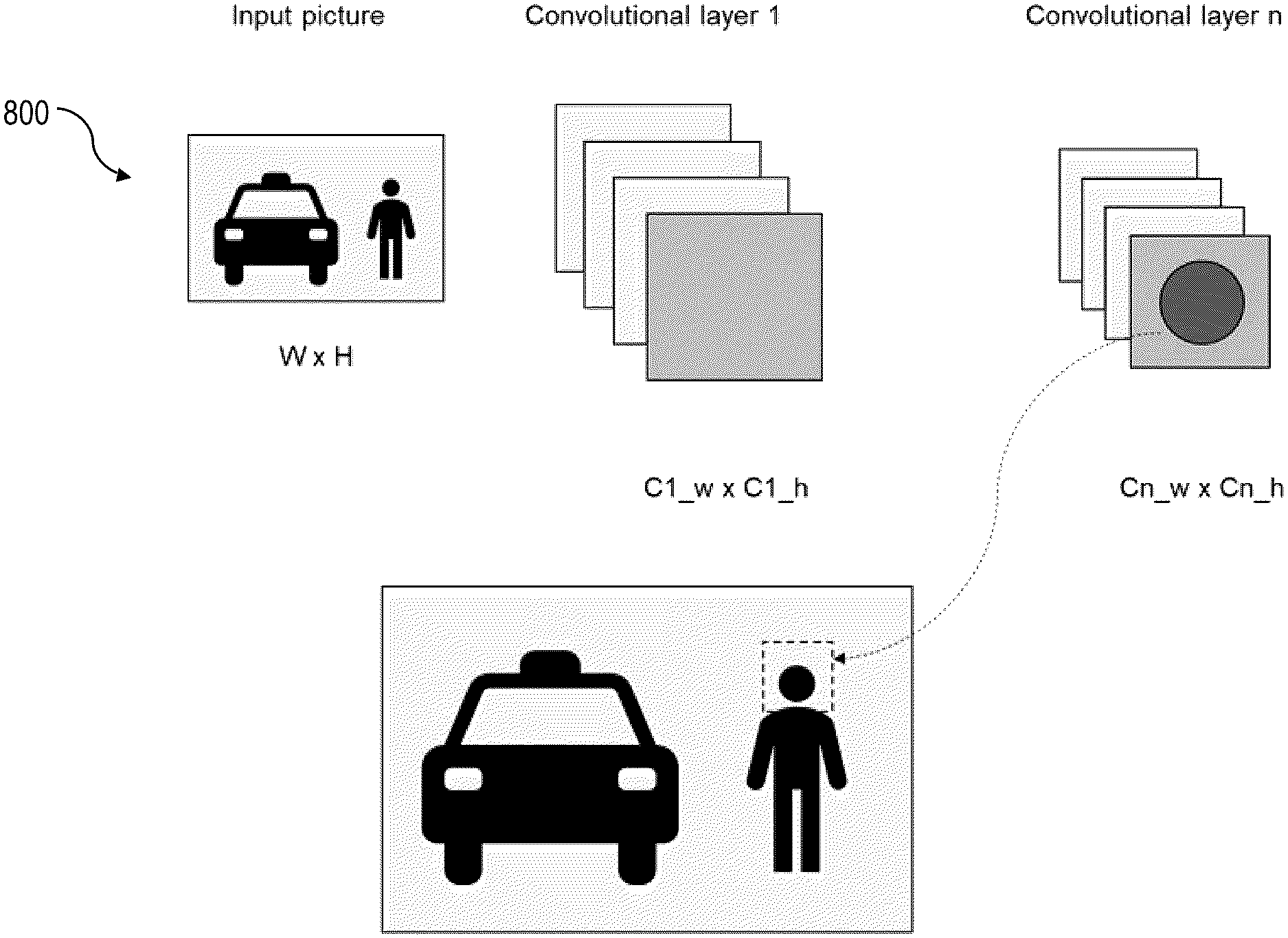 Input picture

Convolutional layer 1

Convolutional layer n

800

W x H

C1_w x C1_h

Cn_w x Cn_h