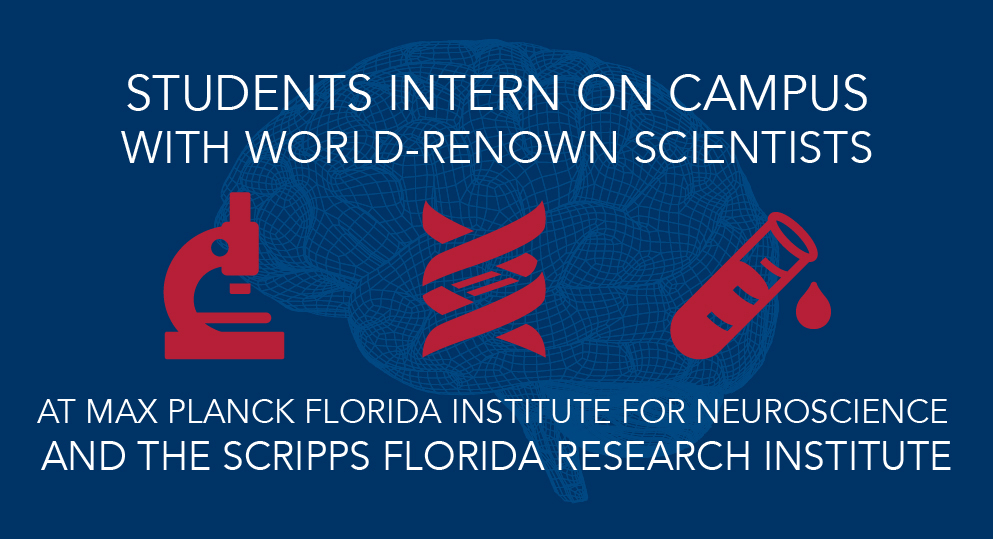 STUDENTS INTERN ON CAMPUS WITH WORLD-RENOWN SCIENTISTS

AT MAX PLANCK FLORIDA INSTITUTE FOR NEUROSCIENCE AND THE SCRIPPS FLORIDA RESEARCH INSTITUTE