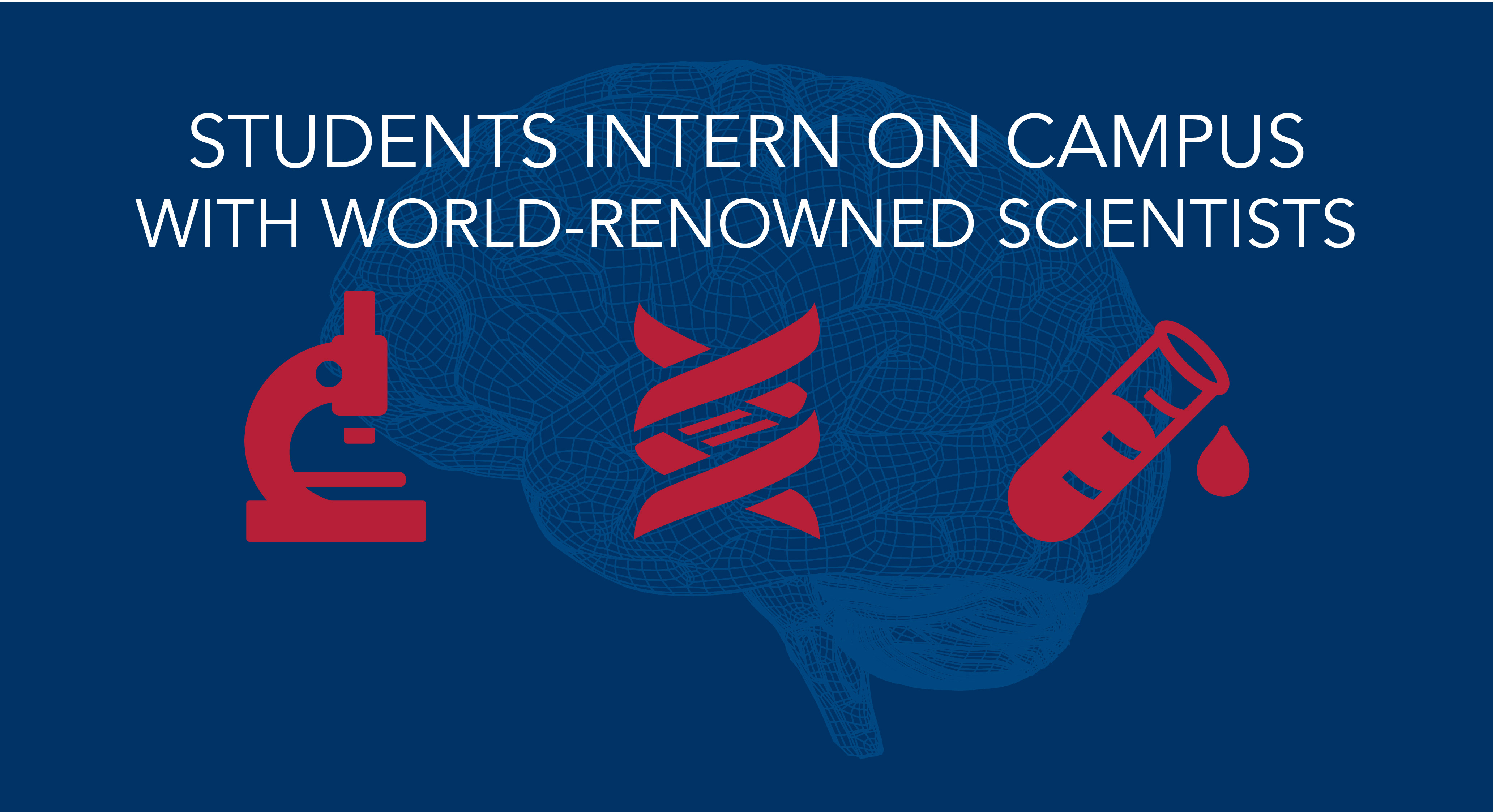 STUDENTS INTERN ON CAMPUS
WITH WORLD-RENOWNED SCIENTISTS