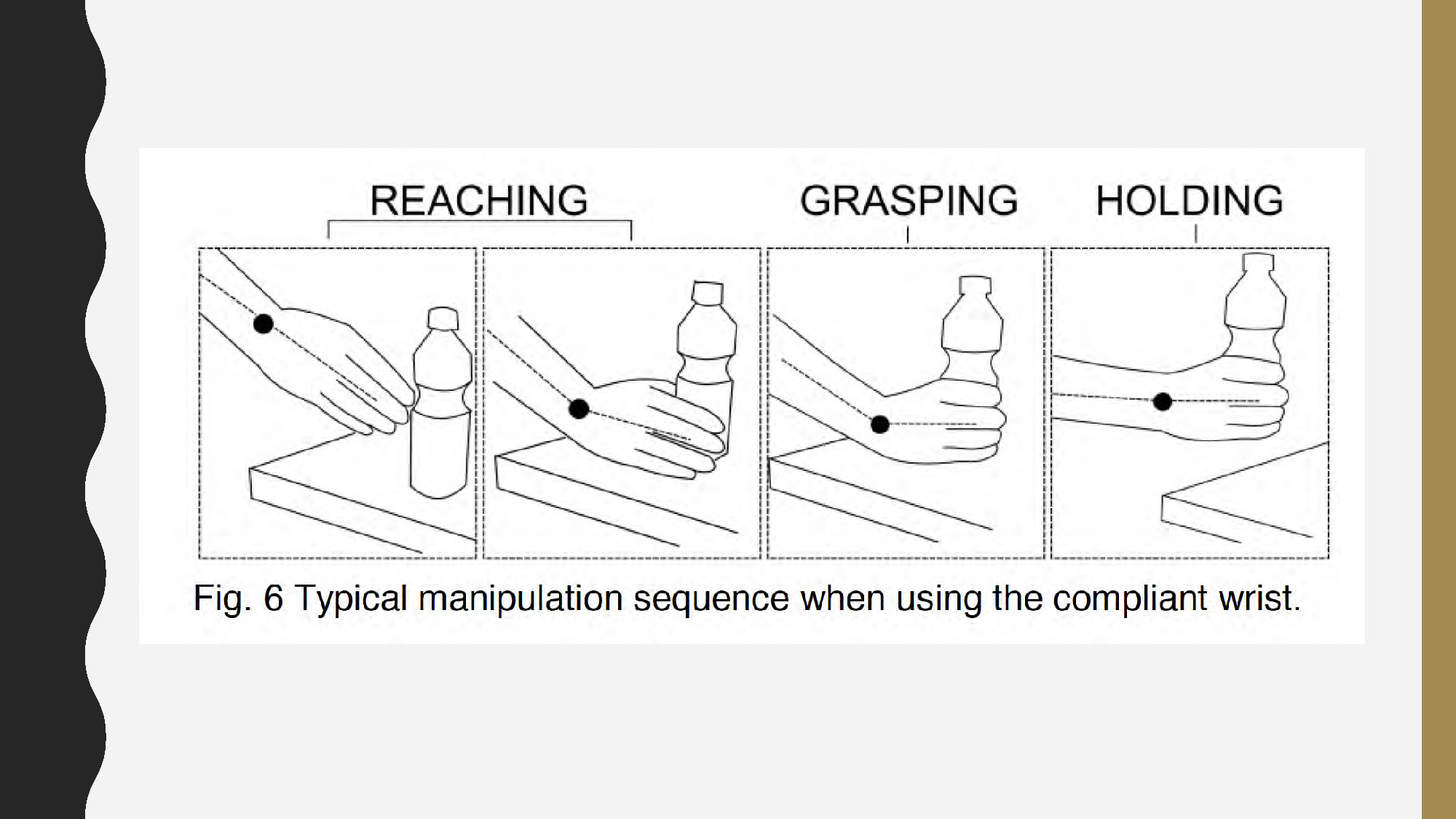 REACHING GRASPING HOLDING

Fig. 6 Typical manipulation sequence when using the compliant wrist.