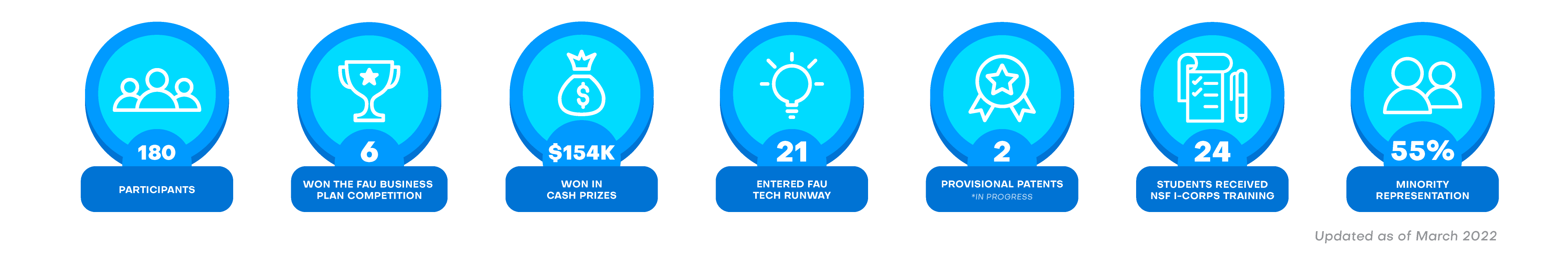 180
PARTICIPANTS

6
WON THE FAU BUSINESS PLAN COMPETITION

$154K
WON IN CASH PRIZES

21
ENTERED FAU TECH RUNWAY

2
PROVISIONAL PATENTS
*IN PROGRESS

24
STUDENTS RECEIVED NSF I-CORPS TRAINING

55%
MINORITY REPRESENTATION

Updated as of March 2022