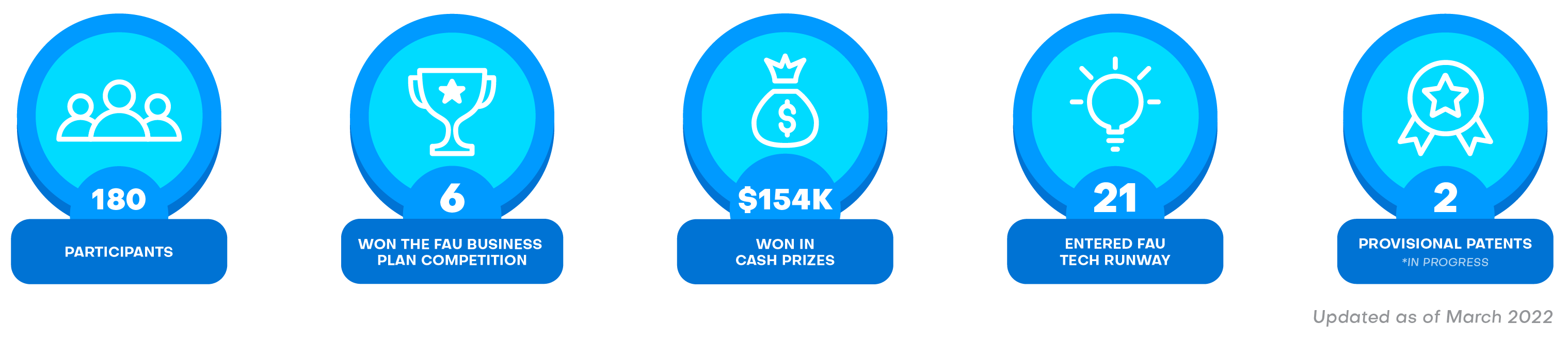 180
PARTICIPANTS

6
WON THE FAU BUSINESS PLAN COMPETITION

$154K
WON IN CASH PRIZES

21
ENTERED FAU TECH RUNWAY

2
PROVISIONAL PATENTS
*IN PROGRESS

Updated as of March 2022