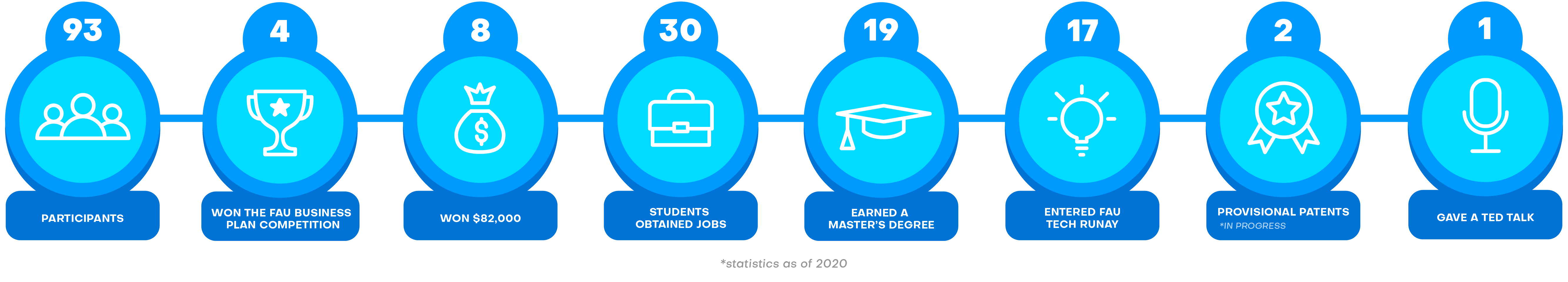 93

PARTICIPANTS

4

WON THE FAU BUSINESS PLAN COMPETITION

8

WON $82,000

30

STUDENTS OBTAINED JOBS

19

EARNED A MASTER'S DEGREE

17

ENTERED FAU TECH RUNAY

2

PROVISIONAL PATENTS *IN PROGRESS

1

GAVE A TED TALK

*statistics as of 2020