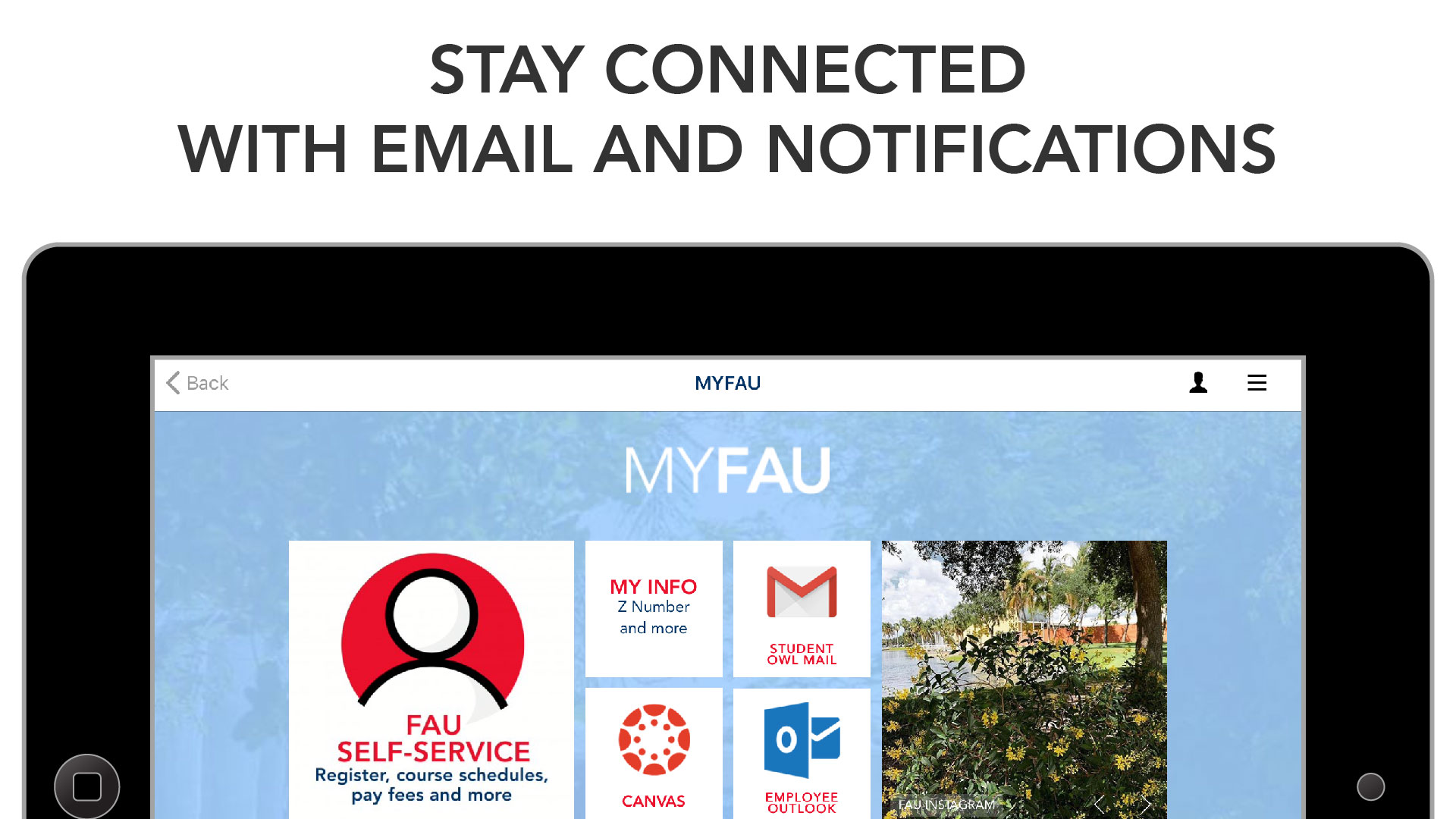 STAY CONNECTED
WITH EMAIL AND NOTIFICATIONS

Back
MYFAU

MYFAU

FAU
SELF-SERVICE
Register, course schedules, pay fees and more

MY INFO
Z Number and more

STUDENT OWL MAIL

CANVAS

EMPLOYEE OUTLOOK

FAU INSTAGRAM