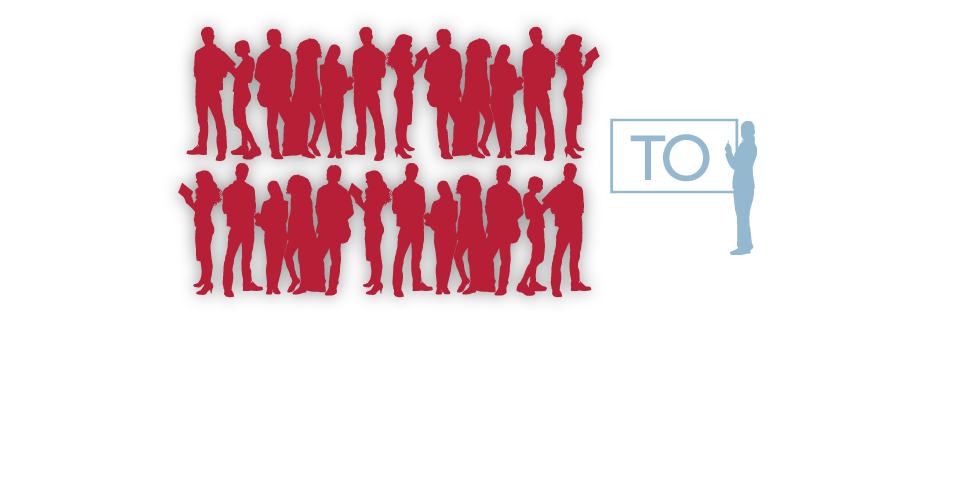 TO