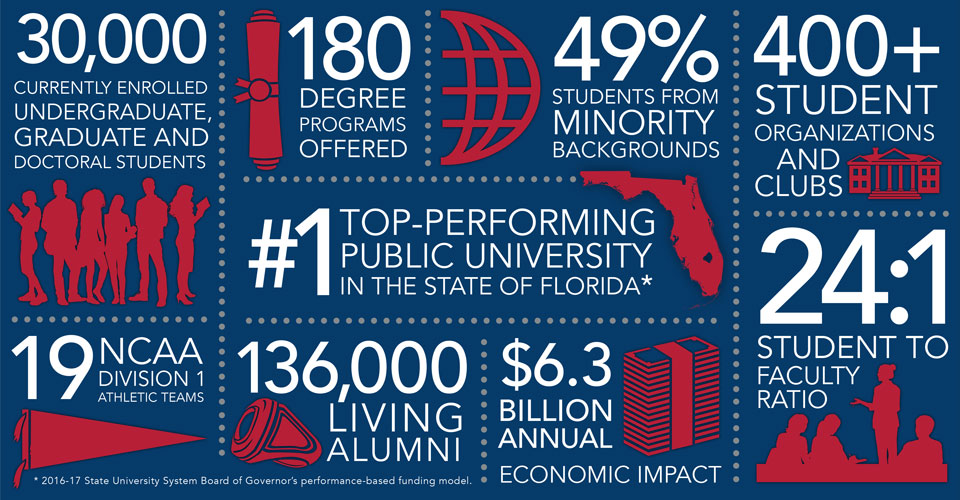 30,000
CURRENTLY ENROLLED UNDERGRADUATE, GRADUATE AND DOCTORAL STUDENTS

180
DEGREE PROGRAMS OFFERED

49%
STUDENTS FROM MINORITY BACKGROUNDS

400+
STUDENT ORGANIZATIONS AND CLUBS

#1
TOP-PERFORMING PUBLIC UNIVERSITY IN THE STATE OF FLORIDA*

24:1
STUDENT TO FACULTY RATIO

19
NCAA DIVISION 1 ATHLETIC TEAMS

136,000
LIVING ALUMNI

$6.3
BILLION ANNUAL ECONOMIC IMPACT

* 2016-17 State University System Board of Governor's performance-based funding model.