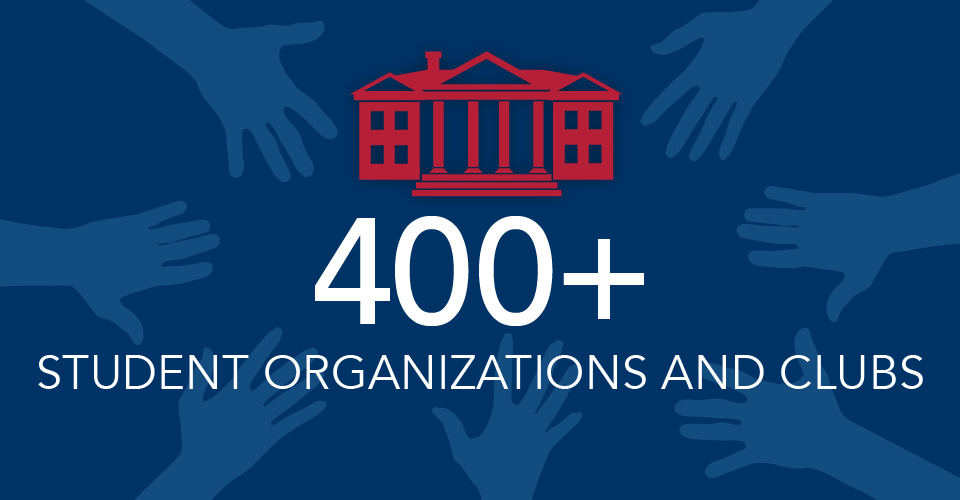 400+
STUDENT ORGANIZATIONS AND CLUBS