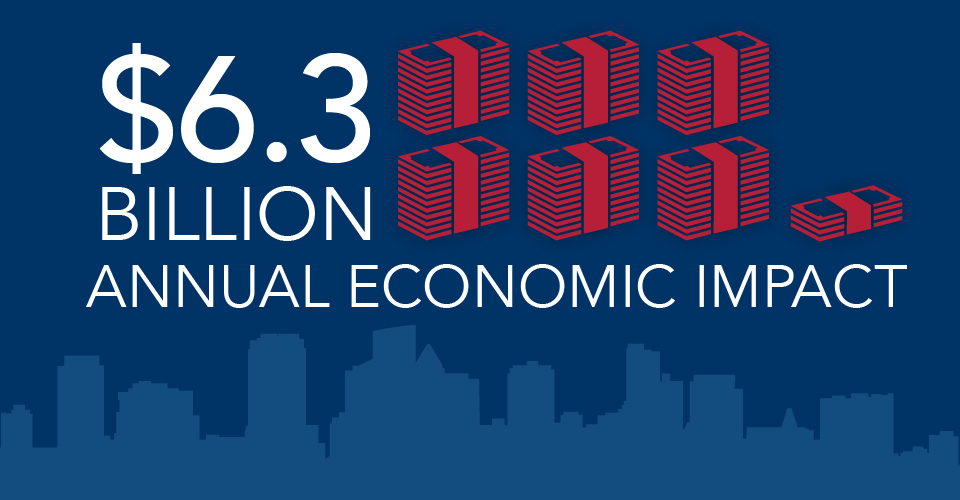 $6.3
BILLION
ANNUAL ECONOMIC IMPACT