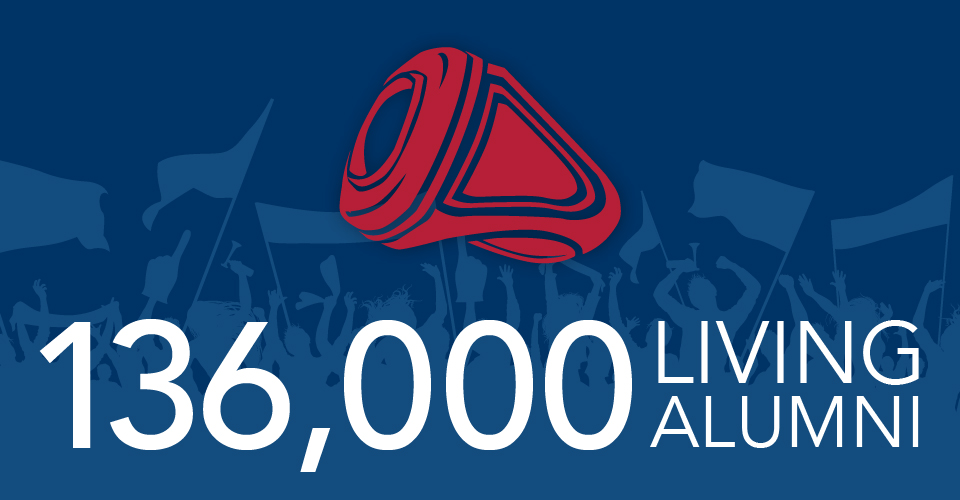 136,000 LIVING ALUMNI