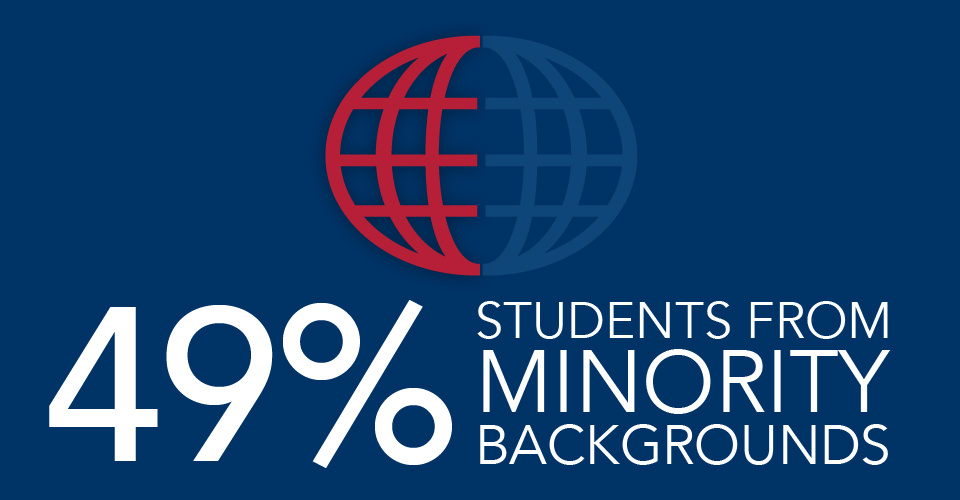 49% STUDENTS FROM MINORITY BACKGROUNDS