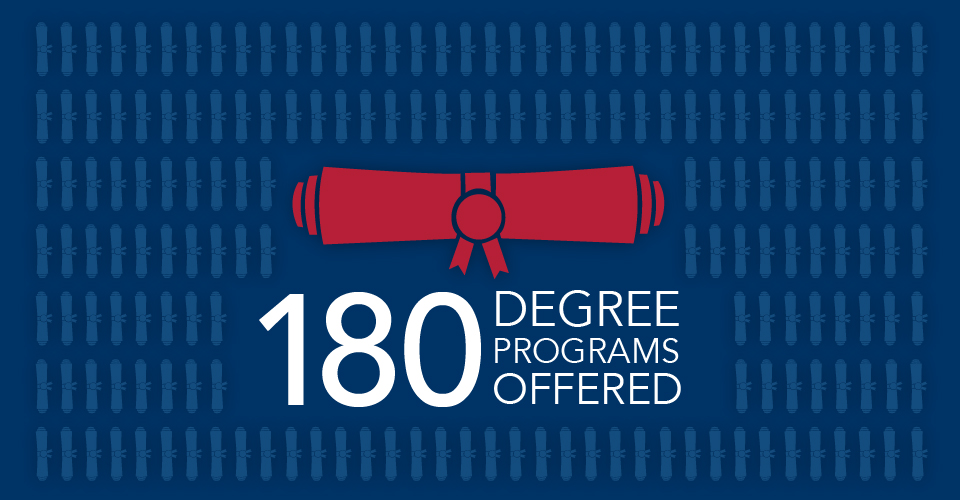 180 DEGREE PROGRAMS OFFERED