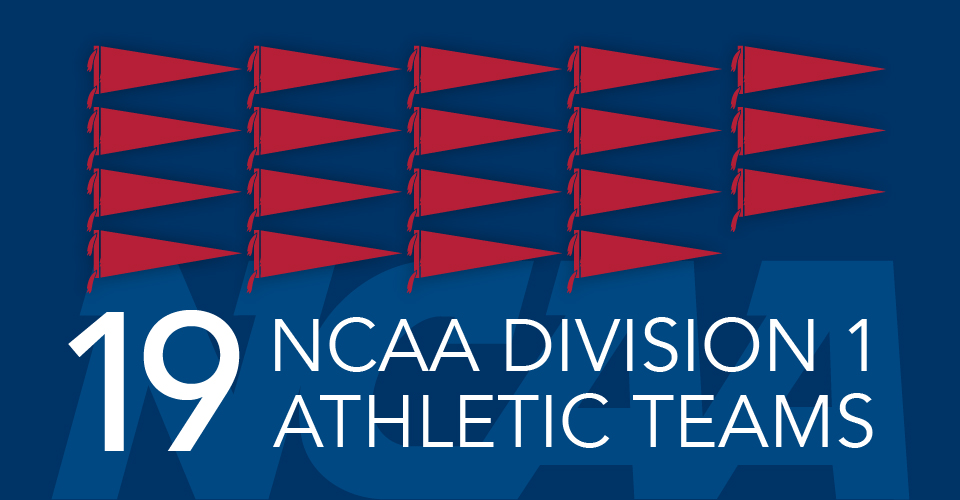 NCAA

19 NCAA DIVISION 1 ATHLETIC TEAMS