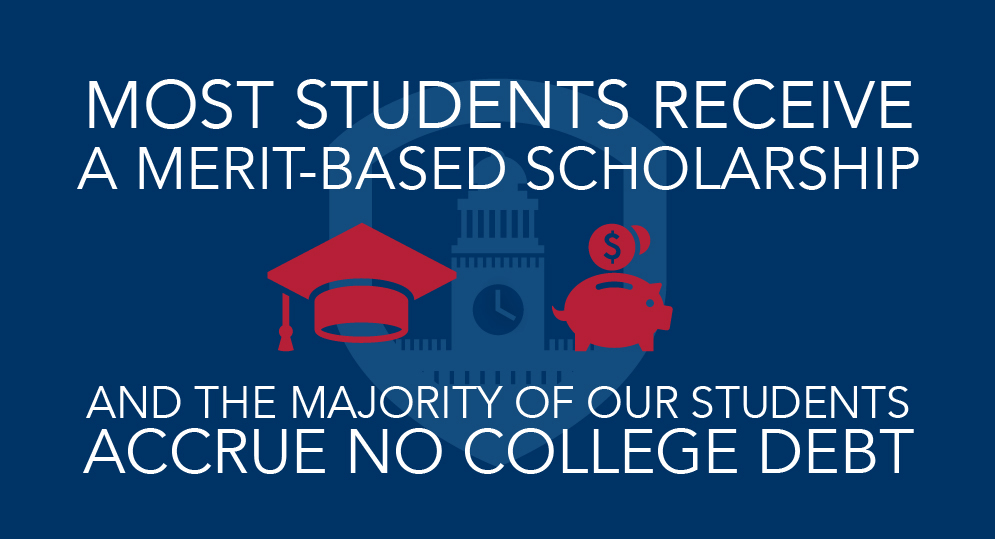 MOST STUDENTS RECEIVE A MERIT-BASED SCHOLARSHIP

$

AND THE MAJORITY OF OUR STUDENTS ACCRUE NO COLLEGE DEBT