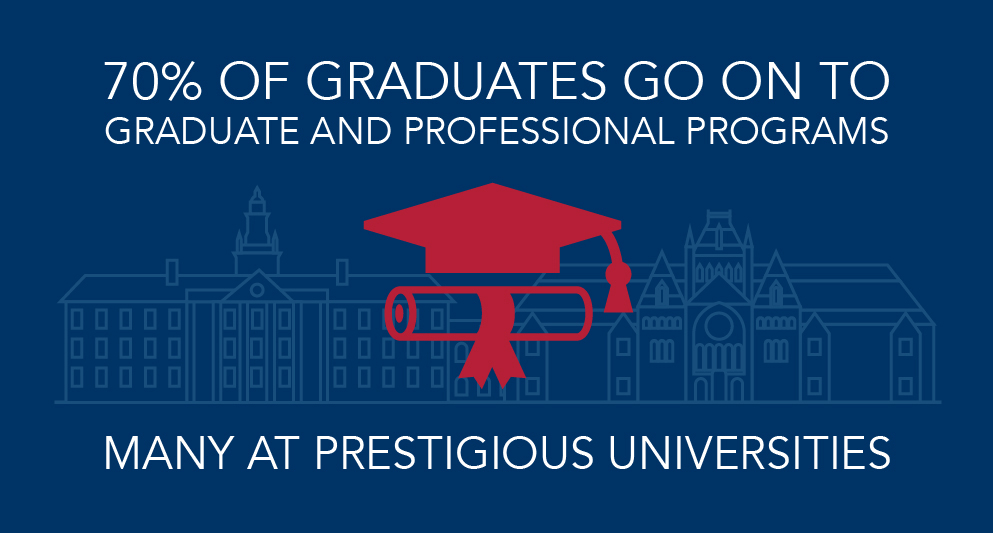 70% OF GRADUATES GO ON TO
GRADUATE AND PROFESSIONAL PROGRAMS

MANY AT PRESTIGIOUS UNIVERSITIES