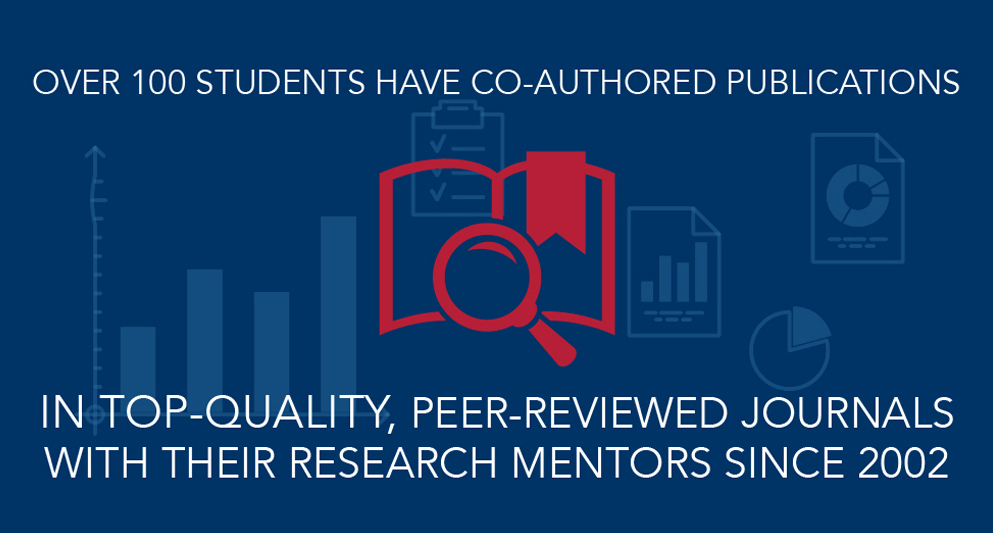 OVER 100 STUDENTS HAVE CO-AUTHORED PUBLICATIONS

IN TOP-QUALITY, PEER-REVIEWED JOURNALS WITH THEIR RESEARCH MENTORS SINCE 2002