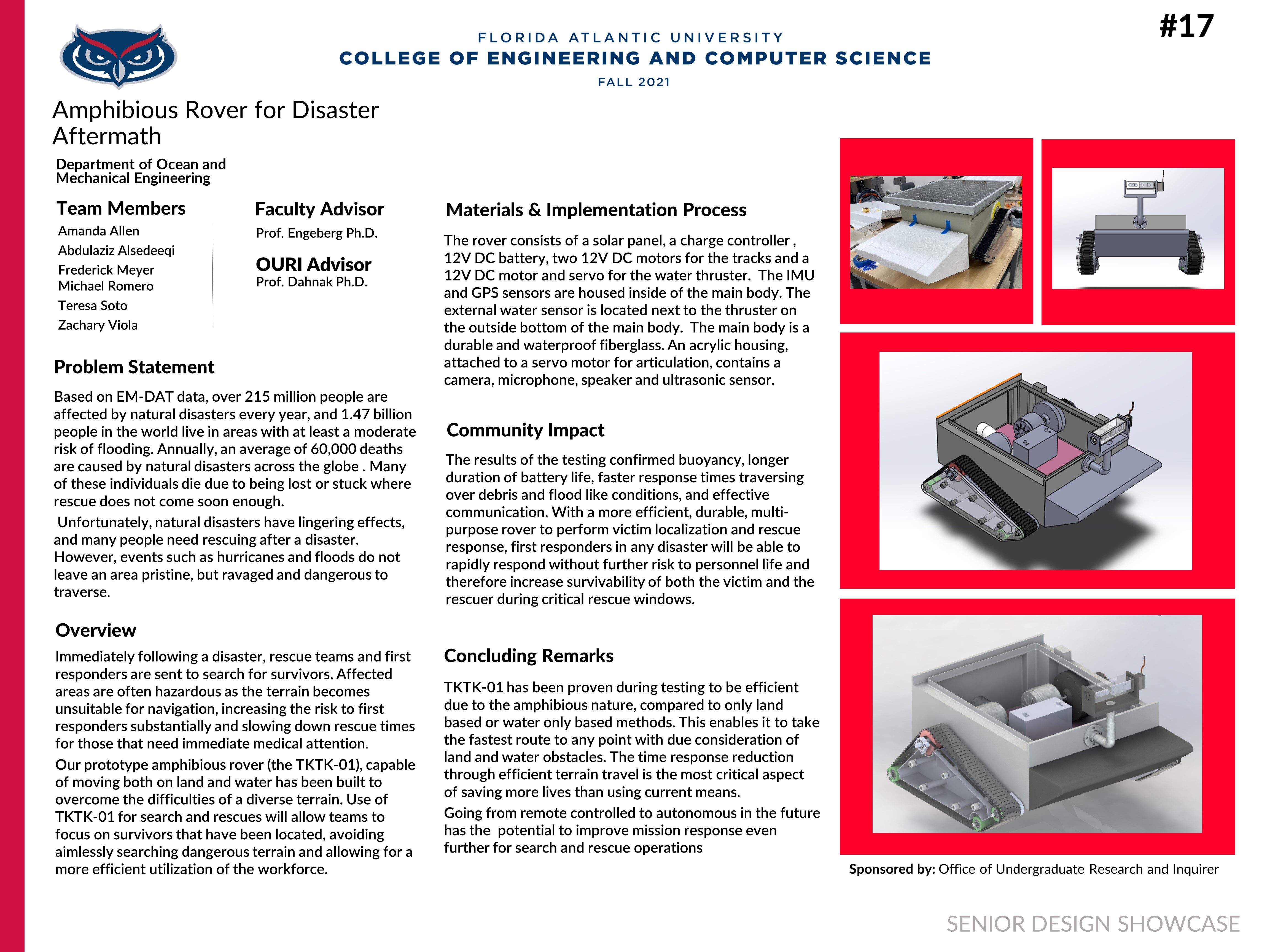 #17

FLORIDA ATLANTIC UNIVERSITY
COLLEGE OF ENGINEERING AND COMPUTER SCIENCE
FALL 2021

Amphibious Rover for Disaster Aftermath

Department of Ocean and Mechanical Engineering

Team Members
Amanda Allen
Abdulaziz Alsedeeqi
Frederick Meyer
Michael Romero
Teresa Soto
Zachary Viola

Faculty Advisor
Prof. Engeberg Ph.D.

OURI Advisor
Prof. Dahnak Ph.D.

Problem Statement

Based on EM-DAT data, over 215 million people are affected by natural disasters every year, and 1.47 billion people in the world live in areas with at least a moderate risk of flooding. Annually, an average of 60,000 deaths are caused by natural disasters across the globe . Many of these individuals die due to being lost or stuck where rescue does not come soon enough.

Unfortunately, natural disasters have lingering effects, and many people need rescuing after a disaster. However, events such as hurricanes and floods do not leave an area pristine, but ravaged and dangerous to traverse.

Overview

Immediately following a disaster, rescue teams and first responders are sent to search for survivors. Affected areas are often hazardous as the terrain becomes unsuitable for navigation, increasing the risk to first responders substantially and slowing down rescue times for those that need immediate medical attention.

Our prototype amphibious rover (the TKTK-01), capable of moving both on land and water has been built to overcome the difficulties of a diverse terrain. Use of TKTK-01 for search and rescues will allow teams to focus on survivors that have been located, avoiding aimlessly searching dangerous terrain and allowing for a more efficient utilization of the workforce.

Materials & Implementation Process

The rover consists of a solar panel, a charge controller , 12V DC battery, two 12V DC motors for the tracks and a 12V DC motor and servo for the water thruster. The IMU and GPS sensors are housed inside of the main body. The external water sensor is located next to the thruster on the outside bottom of the main body. The main body is a durable and waterproof fiberglass. An acrylic housing, attached to a servo motor for articulation, contains a camera, microphone, speaker and ultrasonic sensor.

Community Impact

The results of the testing confirmed buoyancy, longer duration of battery life, faster response times traversing over debris and flood like conditions, and effective communication. With a more efficient, durable, multi-purpose rover to perform victim localization and rescue response, first responders in any disaster will be able to rapidly respond without further risk to personnel life and therefore increase survivability of both the victim and the rescuer during critical rescue windows.

Concluding Remarks

TKTK-01 has been proven during testing to be efficient due to the amphibious nature, compared to only land based or water only based methods. This enables it to take the fastest route to any point with due consideration of land and water obstacles. The time response reduction through efficient terrain travel is the most critical aspect of saving more lives than using current means.

Going from remote controlled to autonomous in the future has the potential to improve mission response even further for search and rescue operations

Sponsored by: Office of Undergraduate Research and Inquirer

SENIOR DESIGN SHOWCASE