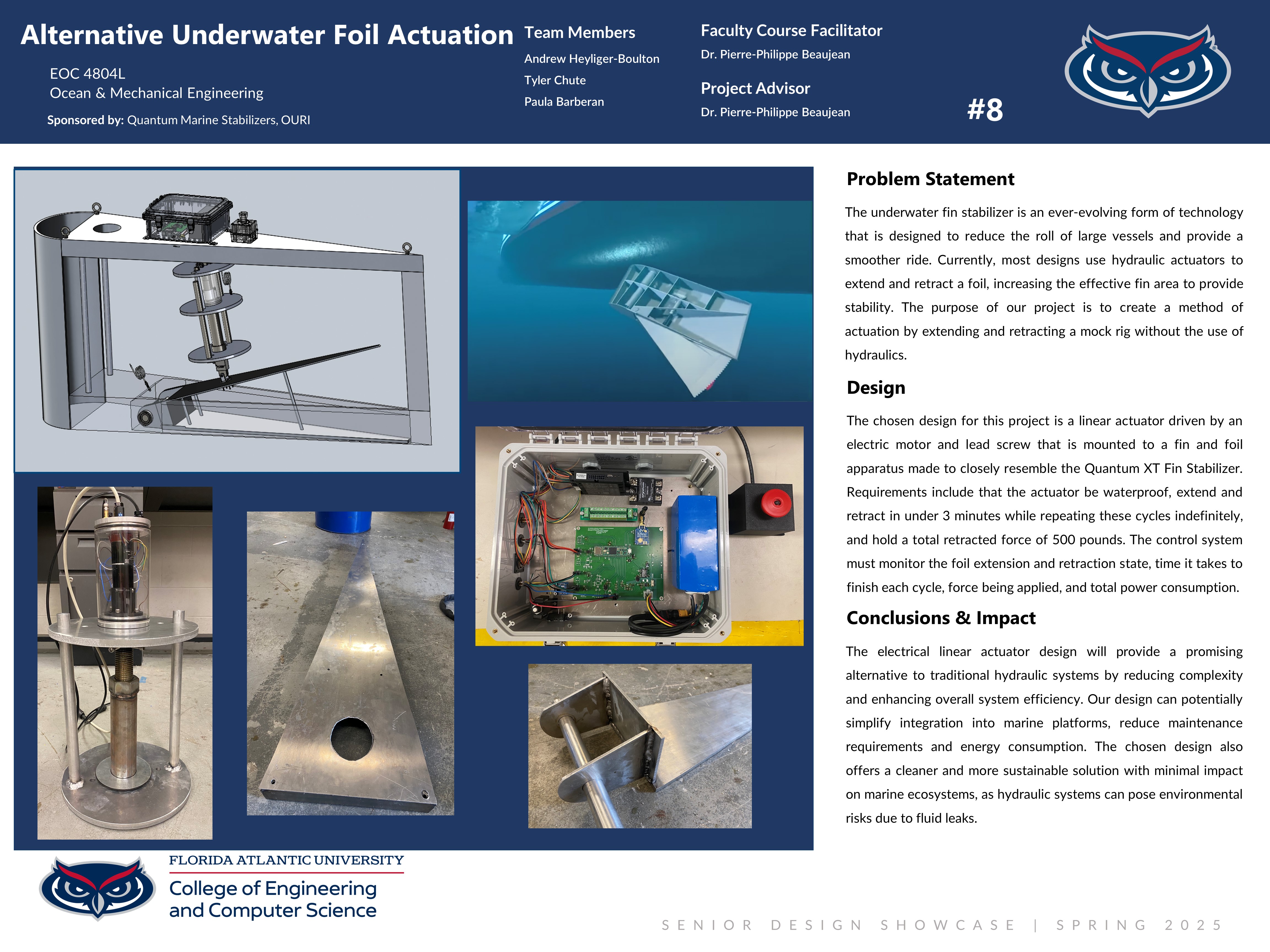 Alternative Underwater Foil Actuation

EOC 4804L
Ocean & Mechanical Engineering

Sponsored by: Quantum Marine Stabilizers, OURI

Team Members
Andrew Heyliger-Boulton
Tyler Chute
Paula Barberan

Faculty Course Facilitator
Dr. Pierre-Philippe Beaujean

Project Advisor
Dr. Pierre-Philippe Beaujean

#8

Problem Statement

The underwater fin stabilizer is an ever-evolving form of technology that is designed to reduce the roll of large vessels and provide a smoother ride. Currently, most designs use hydraulic actuators to extend and retract a foil, increasing the effective fin area to provide stability. The purpose of our project is to create a method of actuation by extending and retracting a mock rig without the use of hydraulics.

Design

The chosen design for this project is a linear actuator driven by an electric motor and lead screw that is mounted to a fin and foil apparatus made to closely resemble the Quantum XT Fin Stabilizer. Requirements include that the actuator be waterproof, extend and retract in under 3 minutes while repeating these cycles indefinitely, and hold a total retracted force of 500 pounds. The control system must monitor the foil extension and retraction state, time it takes to finish each cycle, force being applied, and total power consumption.

Conclusions & Impact

The electrical linear actuator design will provide a promising alternative to traditional hydraulic systems by reducing complexity and enhancing overall system efficiency. Our design can potentially simplify integration into marine platforms, reduce maintenance requirements and energy consumption. The chosen design also offers a cleaner and more sustainable solution with minimal impact on marine ecosystems, as hydraulic systems can pose environmental risks due to fluid leaks.

FLORIDA ATLANTIC UNIVERSITY
College of Engineering and Computer Science

SENIOR DESIGN SHOWCASE | SPRING 2025