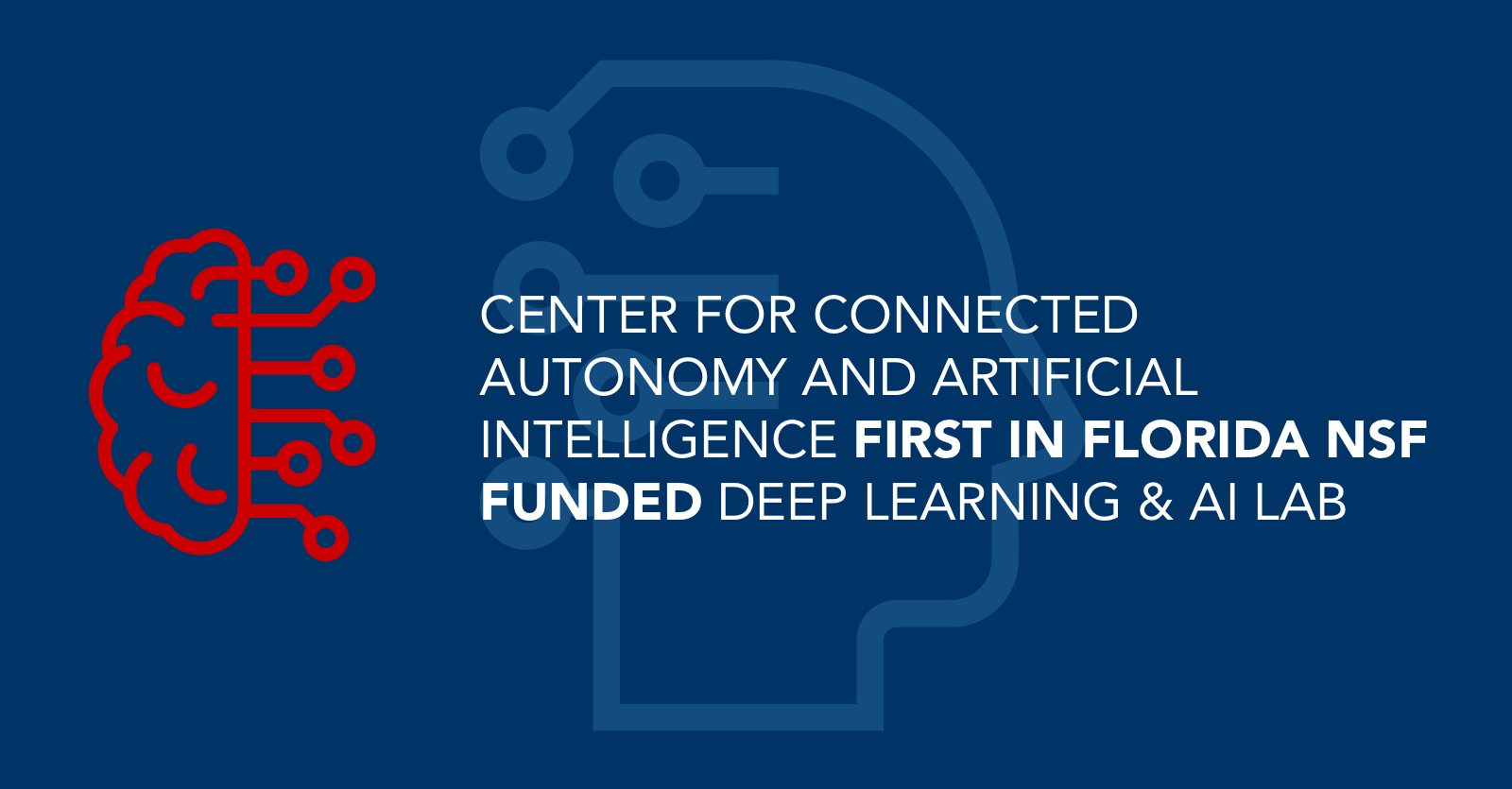 CENTER FOR CONNECTED AUTONOMY AND ARTIFICIAL INTELLIGENCE FIRST IN FLORIDA NSF FUNDED DEEP LEARNING & AI LAB