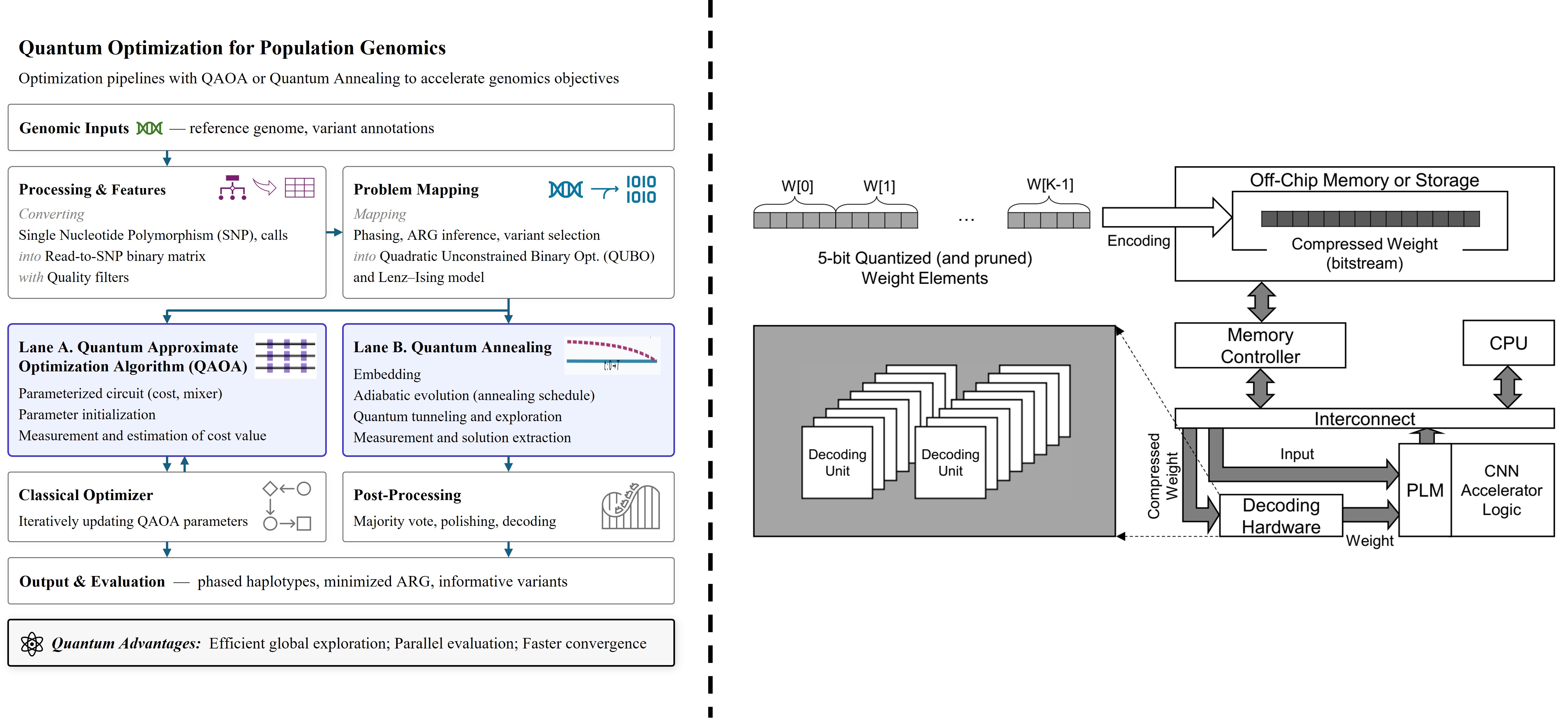 Quantum Optimization for Population Genomics

Optimization pipelines with QAOA or Quantum Annealing to accelerate genomics objectives

Genomic Inputs — reference genome, variant annotations

Processing & Features

Converting
Single Nucleotide Polymorphism (SNP), calls
into Read-to-SNP binary matrix
with Quality filters

Problem Mapping

1010
1010

Mapping
Phasing, ARG inference, variant selection
into Quadratic Unconstrained Binary Opt. (QUBO) and Lenz–Ising model

Lane A. Quantum Approximate Optimization Algorithm (QAOA)

Parameterized circuit (cost, mixer)
Parameter initialization
Measurement and estimation of cost value

Lane B. Quantum Annealing

Embedding
Adiabatic evolution (annealing schedule)
Quantum tunneling and exploration
Measurement and solution extraction

Classical Optimizer

Iteratively updating QAOA parameters

Post-Processing

Majority vote, polishing, decoding

Output & Evaluation — phased haplotypes, minimized ARG, informative variants

Quantum Advantages: Efficient global exploration; Parallel evaluation; Faster convergence

W[0] W[1] ... W[K-1]

5-bit Quantized (and pruned) Weight Elements

Encoding

Off-Chip Memory or Storage

Compressed Weight (bitstream)

Memory Controller

CPU

Interconnect

Decoding Unit

Decoding Unit

Compressed Weight

Input

Decoding Hardware

Weight

PLM

CNN Accelerator Logic