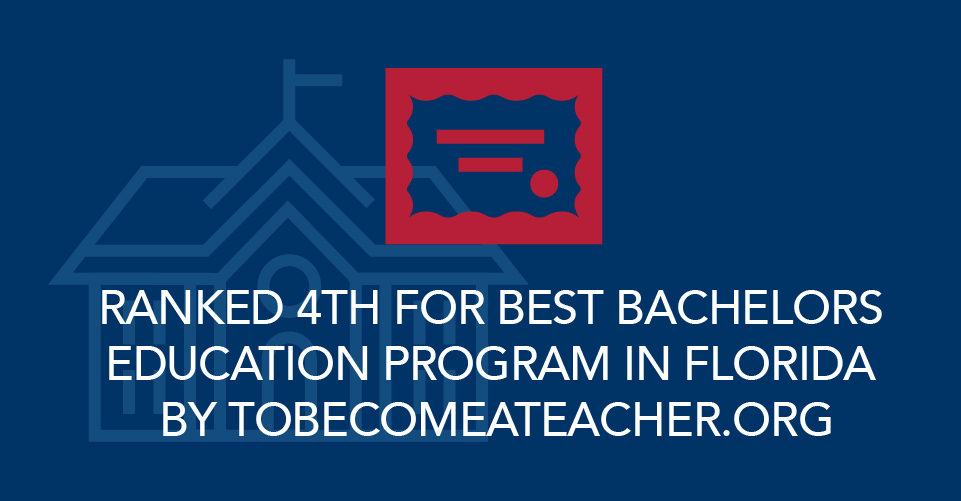 RANKED 4TH FOR BEST BACHELORS EDUCATION PROGRAM IN FLORIDA BY TOBECOMEATEACHER.ORG