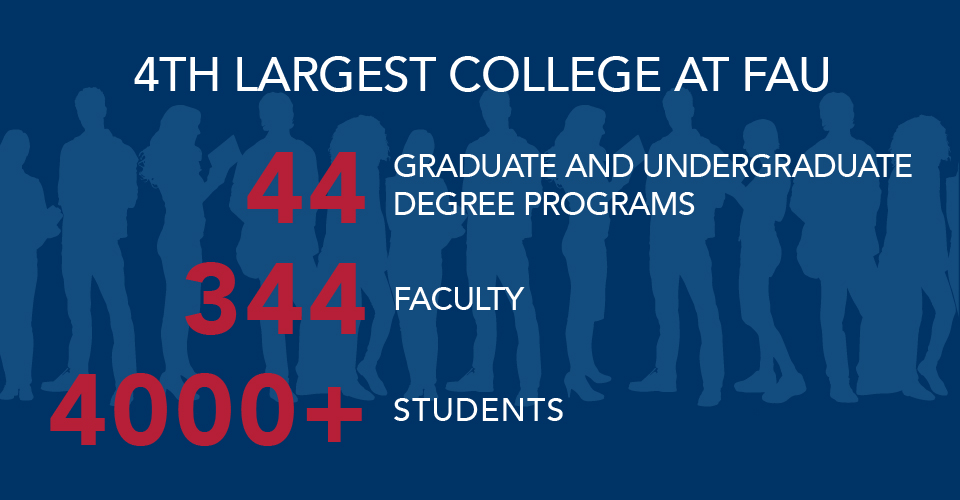 4TH LARGEST COLLEGE AT FAU

44 GRADUATE AND UNDERGRADUATE DEGREE PROGRAMS

344 FACULTY

4000+ STUDENTS