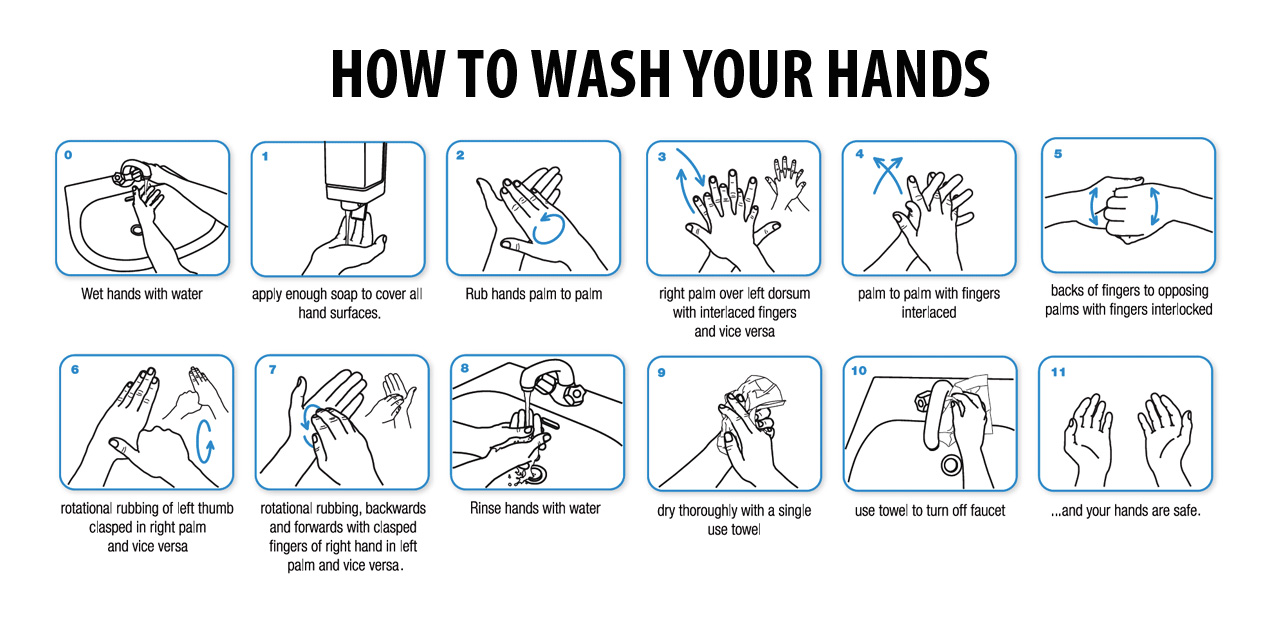 HOW TO WASH YOUR HANDS

0
Wet hands with water

1
apply enough soap to cover all hand surfaces.

2
Rub hands palm to palm

3
right palm over left dorsum with interlaced fingers and vice versa

4
palm to palm with fingers interlaced

5
backs of fingers to opposing palms with fingers interlocked

6
rotational rubbing of left thumb clasped in right palm and vice versa

7
rotational rubbing, backwards and forwards with clasped fingers of right hand in left palm and vice versa.

8
Rinse hands with water

9
dry thoroughly with a single use towel

10
use towel to turn off faucet

11
...and your hands are safe.