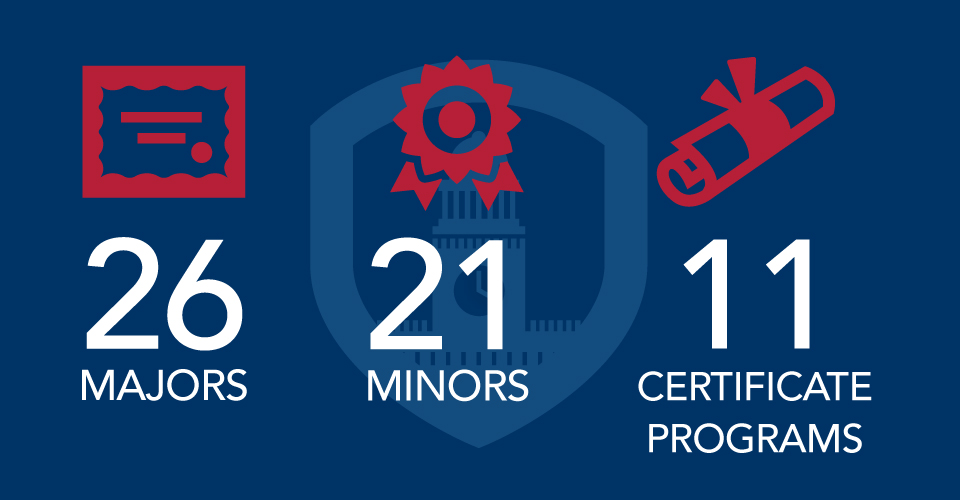 26
MAJORS

21
MINORS

11
CERTIFICATE PROGRAMS