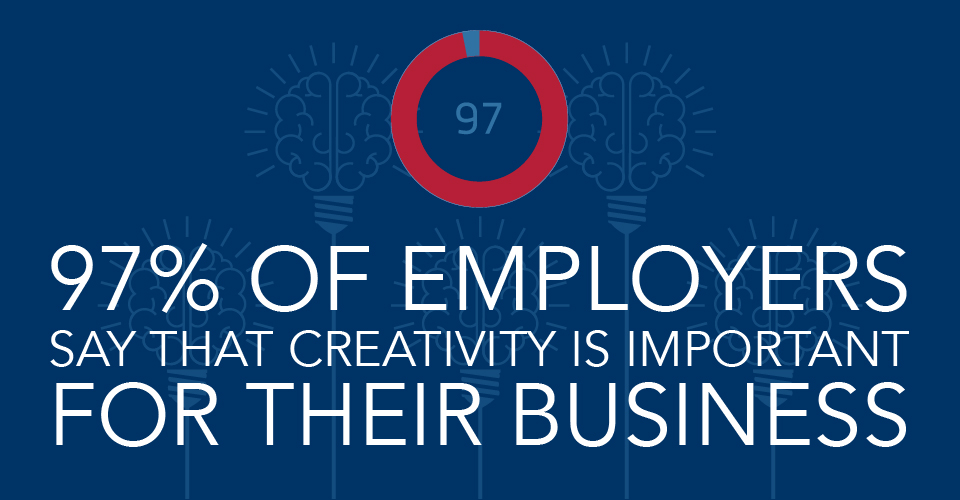 97

97% OF EMPLOYERS
SAY THAT CREATIVITY IS IMPORTANT
FOR THEIR BUSINESS