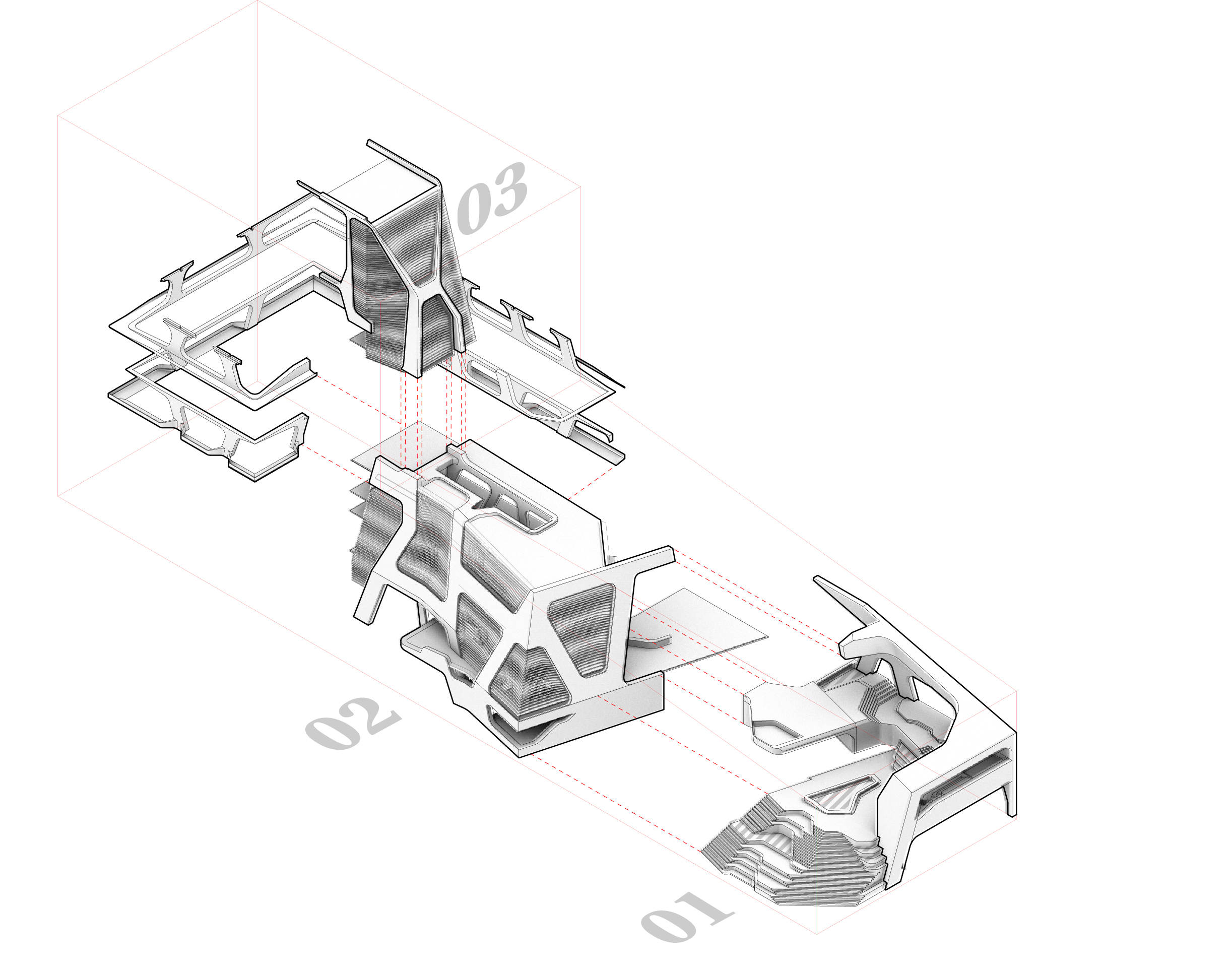 03

02

01