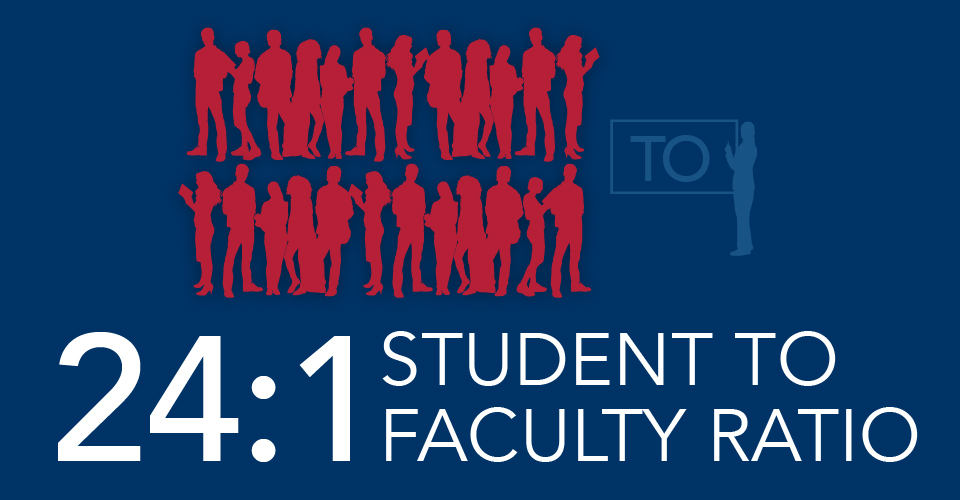 TO

24:1 STUDENT TO FACULTY RATIO